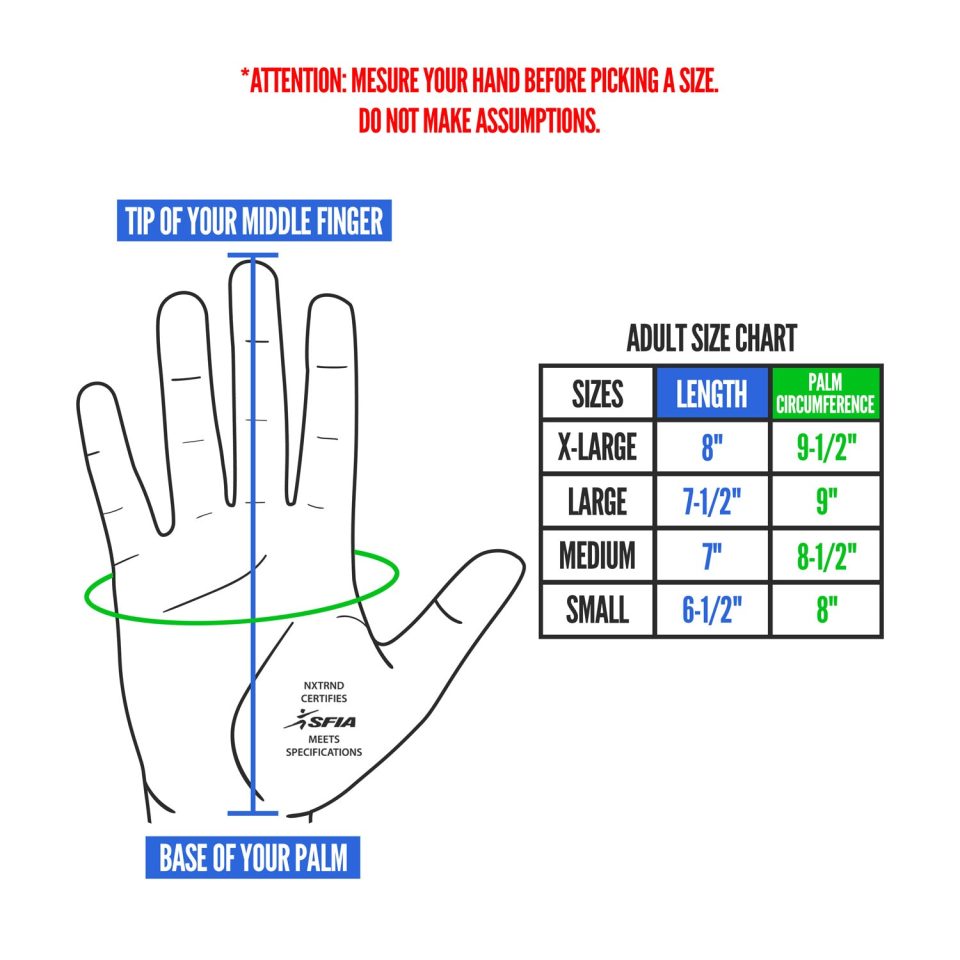 *ATTENTION: MESURE YOUR HAND BEFORE PICKING A SIZE.
DO NOT MAKE ASSUMPTIONS.

TIP OF YOUR MIDDLE FINGER

NXTRND
CERTIFIES
SFIA
MEETS
SPECIFICATIONS

BASE OF YOUR PALM

ADULT SIZE CHART

| SIZES | LENGTH | PALM CIRCUMFERENCE |
|---|---|---|
| X-LARGE | 8" | 9-1/2" |
| LARGE | 7-1/2" | 9" |
| MEDIUM | 7" | 8-1/2" |
| SMALL | 6-1/2" | 8" |