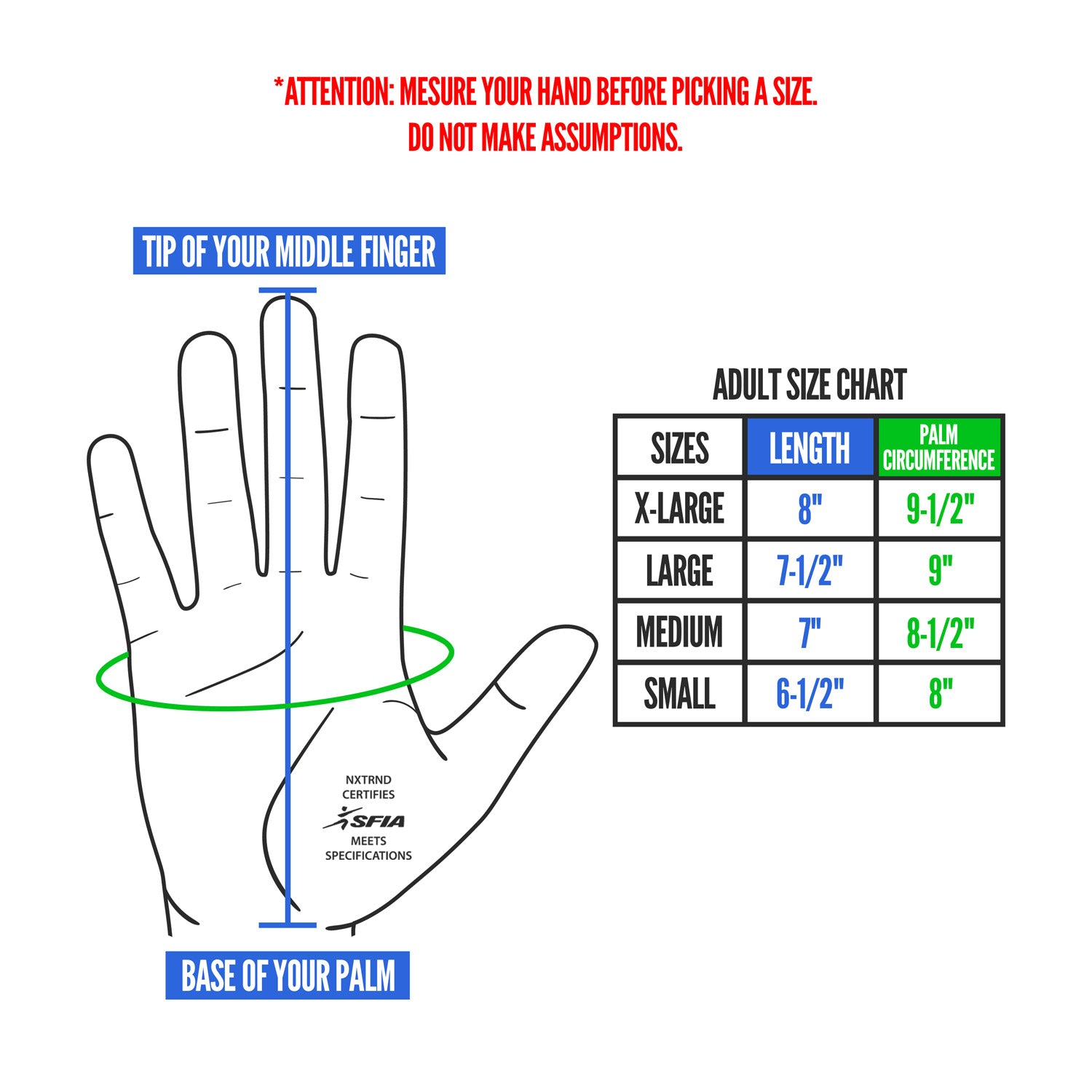 *ATTENTION: MESURE YOUR HAND BEFORE PICKING A SIZE.
DO NOT MAKE ASSUMPTIONS.

TIP OF YOUR MIDDLE FINGER

NXTRND CERTIFIES
SFIA
MEETS SPECIFICATIONS

BASE OF YOUR PALM

ADULT SIZE CHART

| SIZES | LENGTH | PALM CIRCUMFERENCE |
|---|---|---|
| X-LARGE | 8" | 9-1/2" |
| LARGE | 7-1/2" | 9" |
| MEDIUM | 7" | 8-1/2" |
| SMALL | 6-1/2" | 8" |